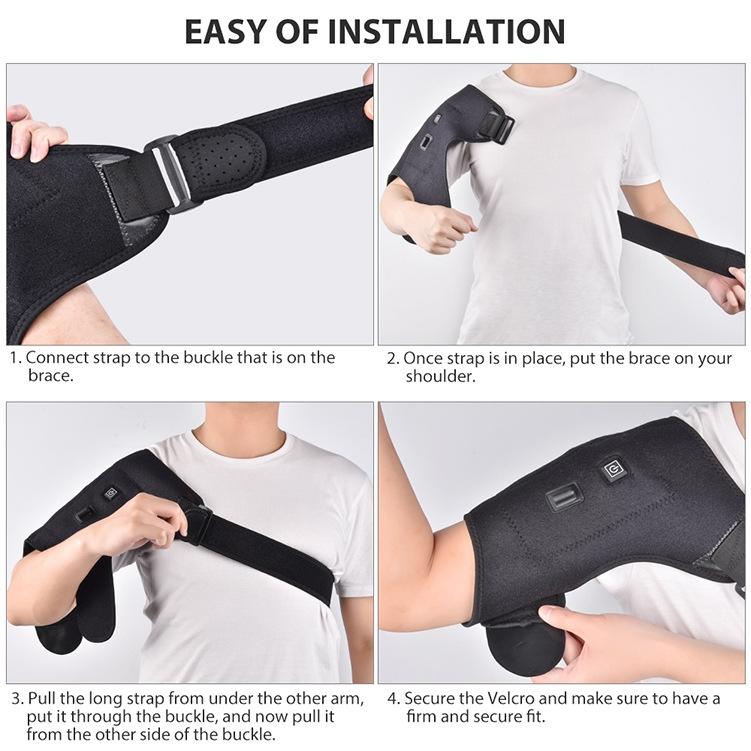 EASY OF INSTALLATION

1. Connect strap to the buckle that is on the brace.

2. Once strap is in place, put the brace on your shoulder.

3. Pull the long strap from under the other arm, put it through the buckle, and now pull it from the other side of the buckle.

4. Secure the Velcro and make sure to have a firm and secure fit.