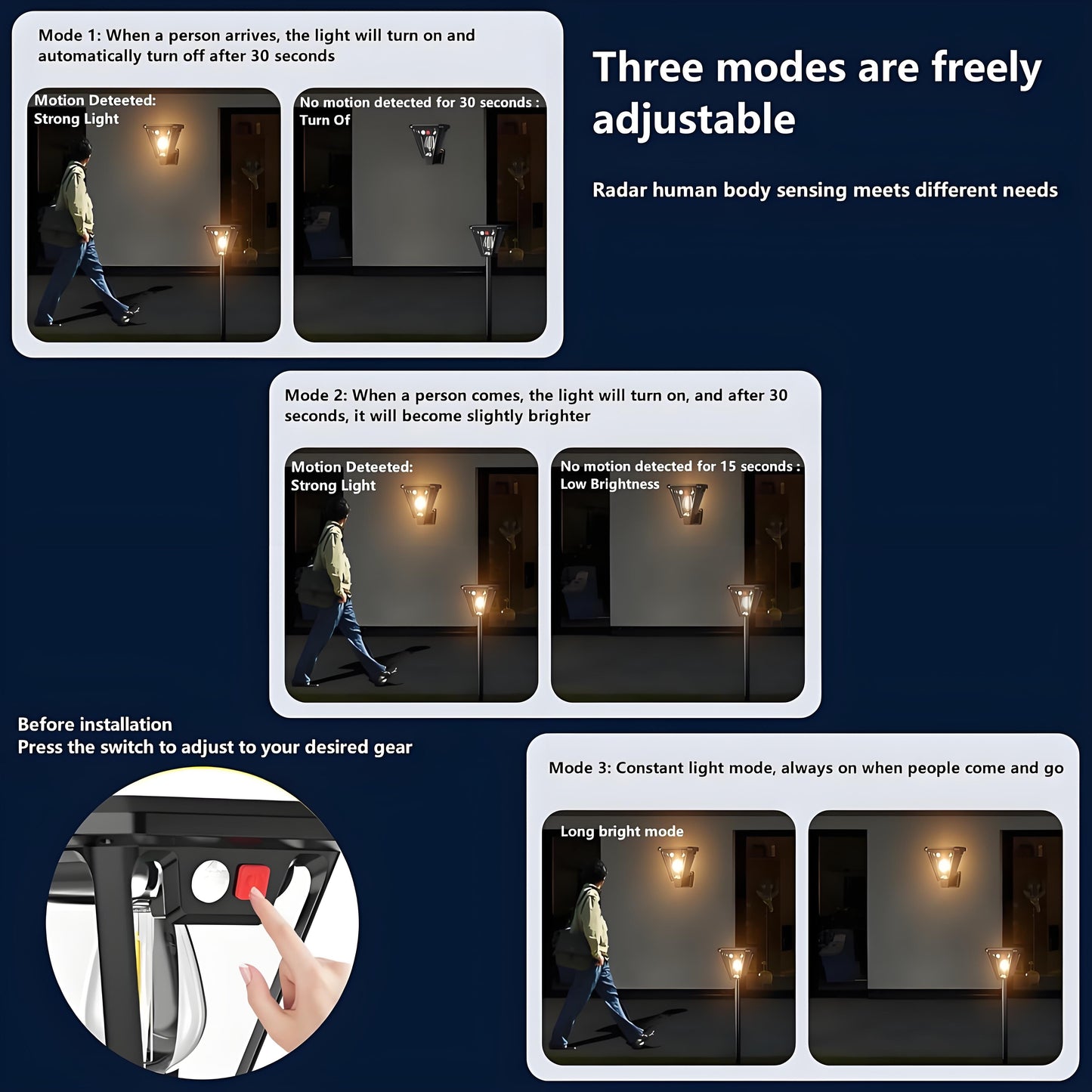 Mode 1: When a person arrives, the light will turn on and automatically turn off after 30 seconds

Motion Deteeted: Strong Light

No motion detected for 30 seconds : Turn Of

Three modes are freely adjustable

Radar human body sensing meets different needs

Mode 2: When a person comes, the light will turn on, and after 30 seconds, it will become slightly brighter

Motion Deteeted: Strong Light

No motion detected for 15 seconds : Low Brightness

Before installation
Press the switch to adjust to your desired gear

Mode 3: Constant light mode, always on when people come and go

Long bright mode