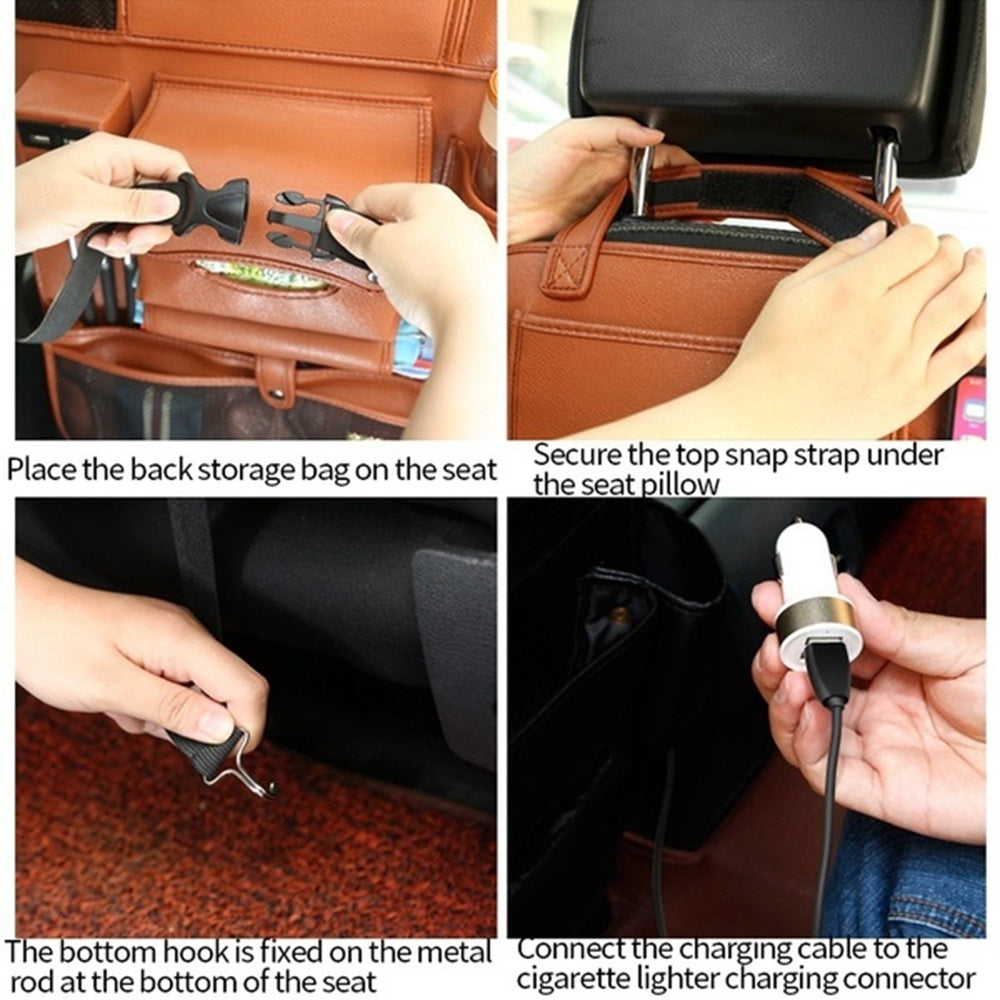 Place the back storage bag on the seat

Secure the top snap strap under the seat pillow

The bottom hook is fixed on the metal rod at the bottom of the seat

Connect the charging cable to the cigarette lighter charging connector